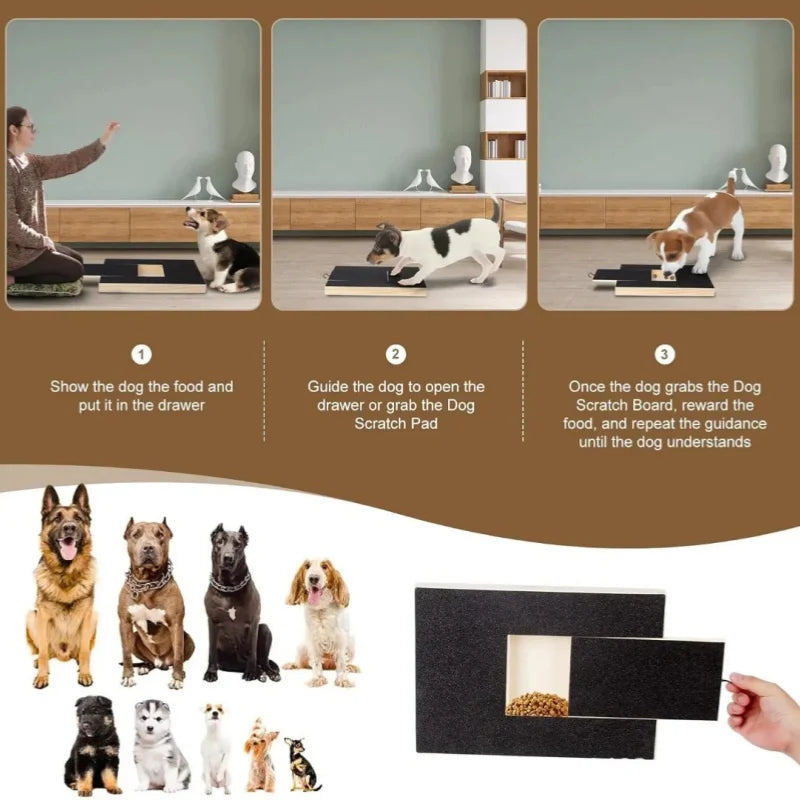 1
Show the dog the food and put it in the drawer

2
Guide the dog to open the drawer or grab the Dog Scratch Pad

3
Once the dog grabs the Dog Scratch Board, reward the food, and repeat the guidance until the dog understands